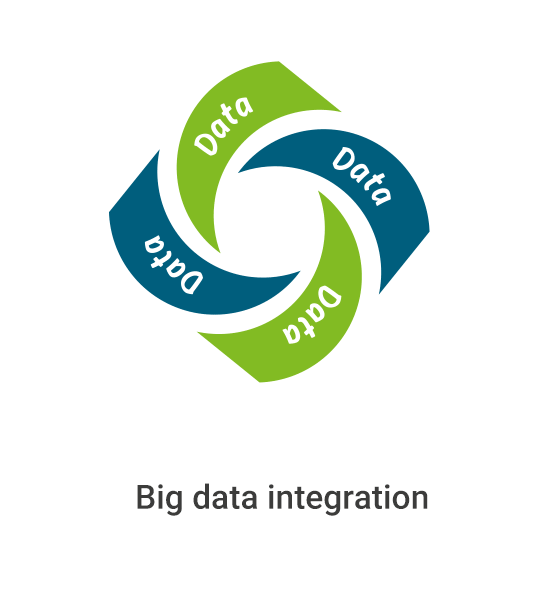 Data
Data
Data
Data

Big data integration