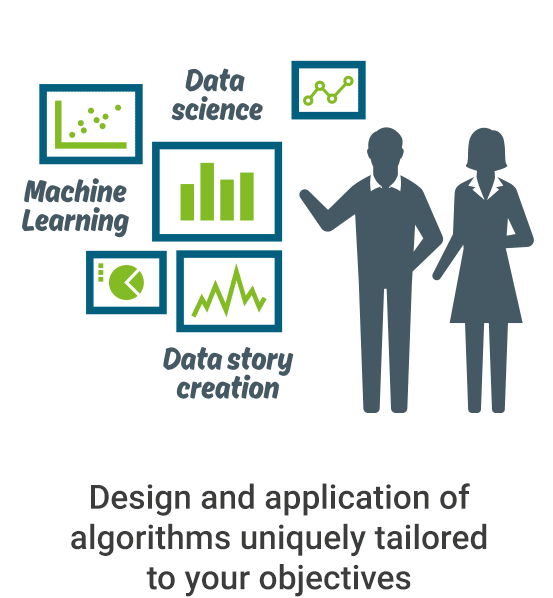 Data science

Machine Learning

Data story creation

Design and application of algorithms uniquely tailored to your objectives