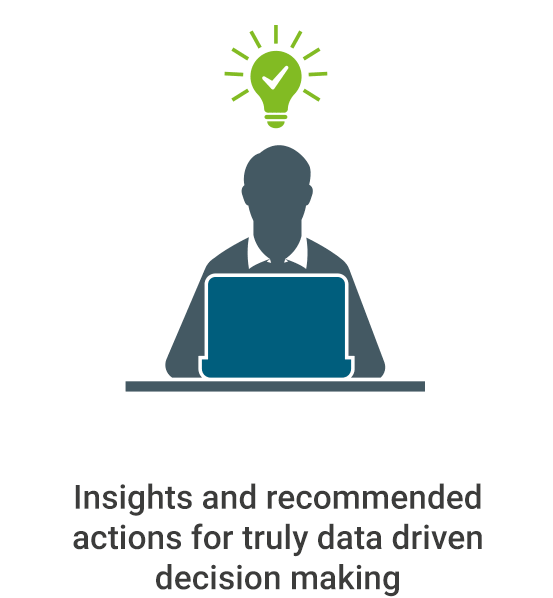 Insights and recommended actions for truly data driven decision making