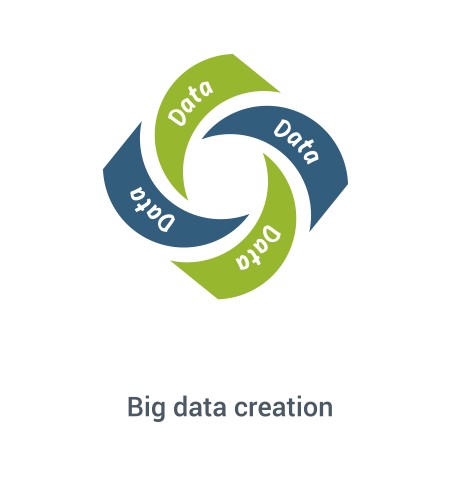 Data

Data

Data

Data

Big data creation