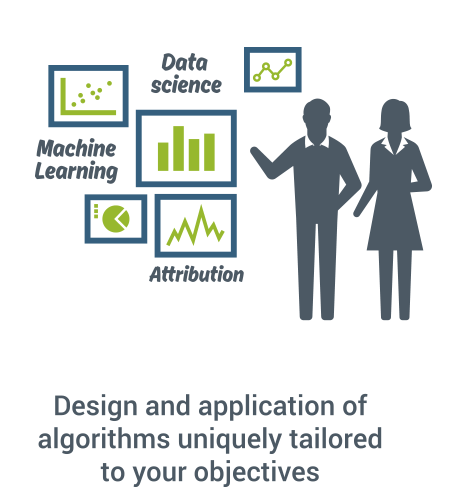 Data science

Machine Learning

Attribution

Design and application of algorithms uniquely tailored to your objectives