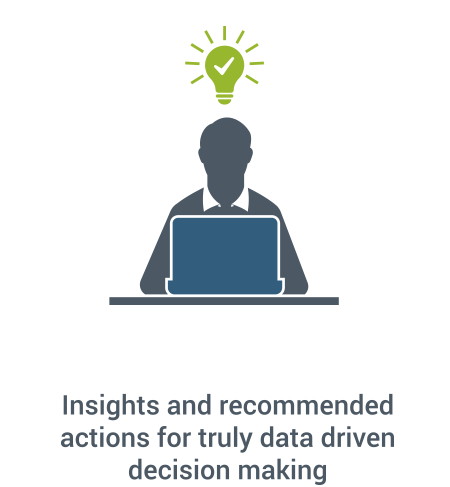 Insights and recommended actions for truly data driven decision making